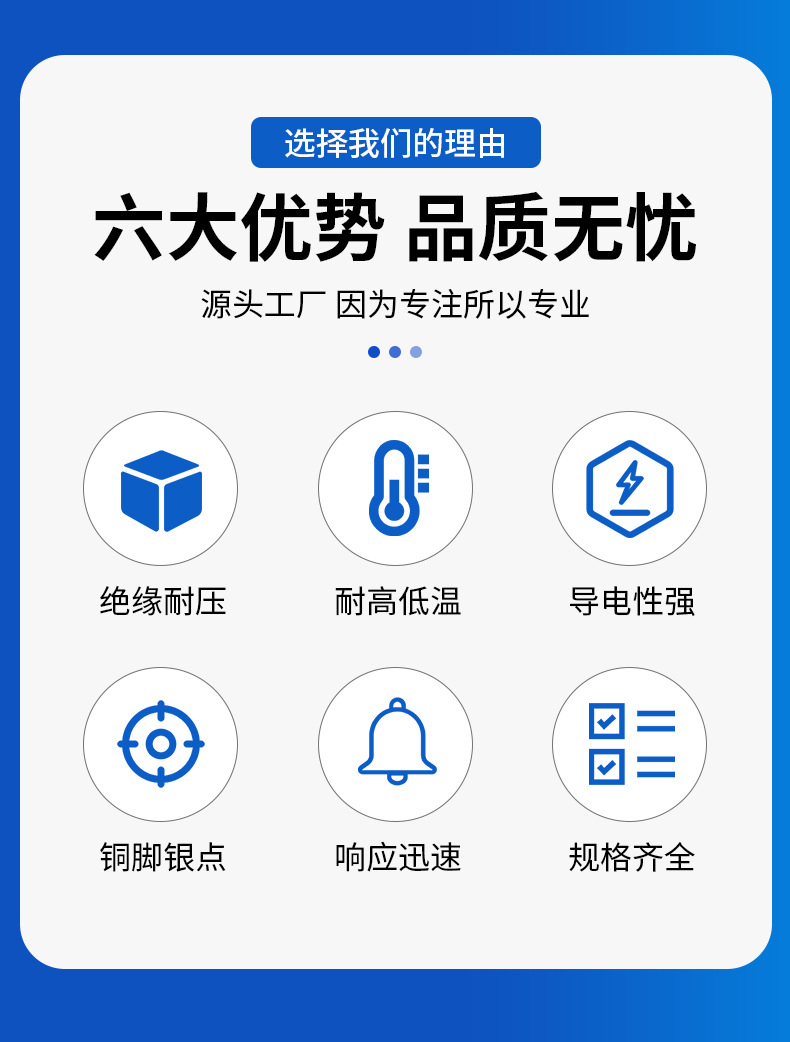 选择我们的理由

六大优势 品质无忧

源头工厂 因为专注所以专业

绝缘耐压

耐高低温

导电性强

铜脚银点

响应迅速

规格齐全